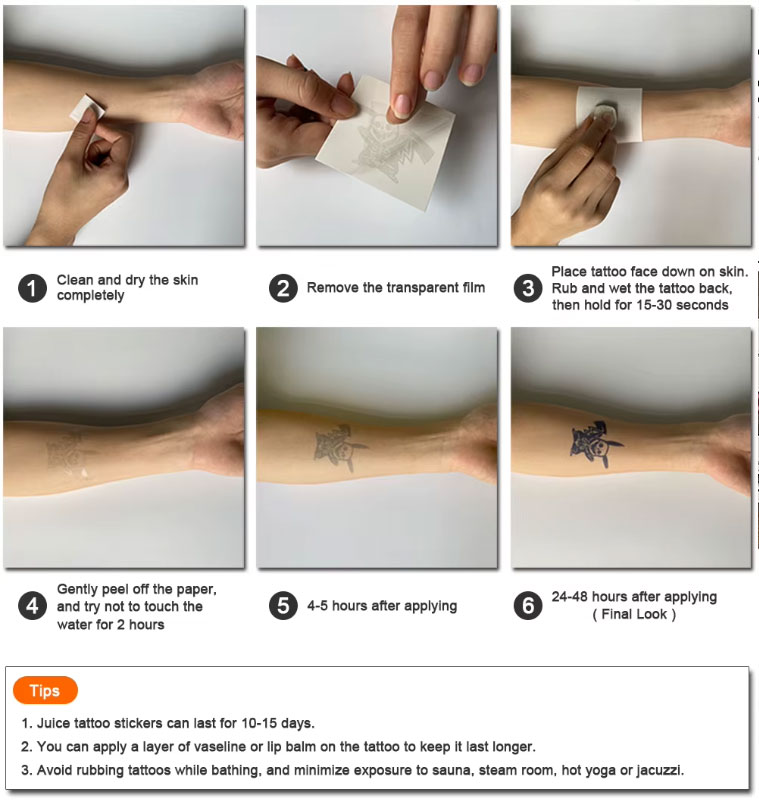 1 Clean and dry the skin completely

2 Remove the transparent film

3 Place tattoo face down on skin. Rub and wet the tattoo back, then hold for 15-30 seconds

4 Gently peel off the paper, and try not to touch the water for 2 hours

5 4-5 hours after applying

6 24-48 hours after applying ( Final Look )

Tips

1. Juice tattoo stickers can last for 10-15 days.

2. You can apply a layer of vaseline or lip balm on the tattoo to keep it last longer.

3. Avoid rubbing tattoos while bathing, and minimize exposure to sauna, steam room, hot yoga or jacuzzi.